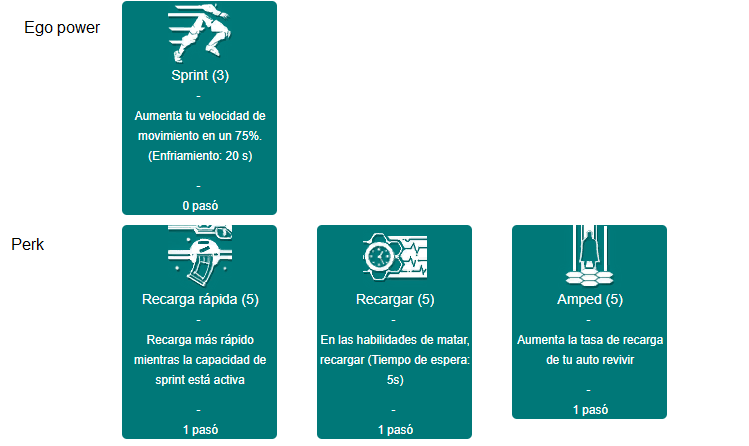 Ego power

Sprint (3)
-
Aumenta tu velocidad de movimiento en un 75%. (Enfriamiento: 20 s)
-
0 pasó

Perk

Recarga rápida (5)
-
Recarga más rápido mientras la capacidad de sprint está activa
-
1 pasó

Recargar (5)
-
En las habilidades de matar, recargar (Tiempo de espera: 5s)
-
1 pasó

Amped (5)
-
Aumenta la tasa de recarga de tu auto revivir
-
1 pasó