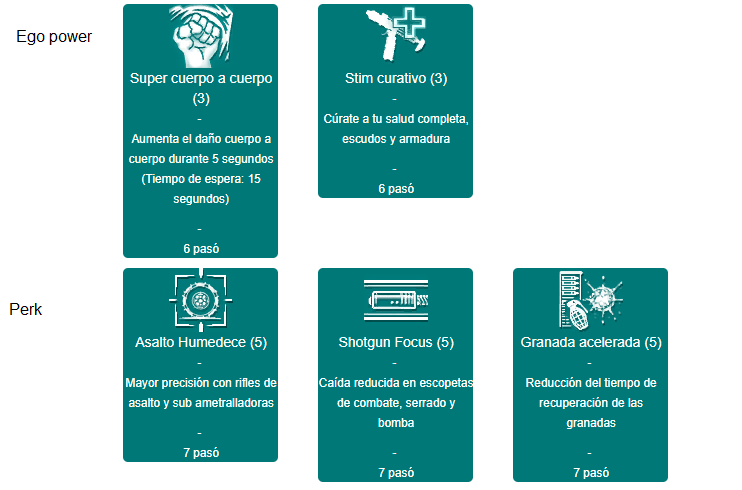 Ego power

Super cuerpo a cuerpo (3)
-
Aumenta el daño cuerpo a cuerpo durante 5 segundos (Tiempo de espera: 15 segundos)
-
6 pasó

Stim curativo (3)
-
Cúrate a tu salud completa, escudos y armadura
-
6 pasó

Perk

Asalto Humedece (5)
-
Mayor precisión con rifles de asalto y sub ametralladoras
-
7 pasó

Shotgun Focus (5)
-
Caída reducida en escopetas de combate, serrado y bomba
-
7 pasó

Granada acelerada (5)
-
Reducción del tiempo de recuperación de las granadas
-
7 pasó